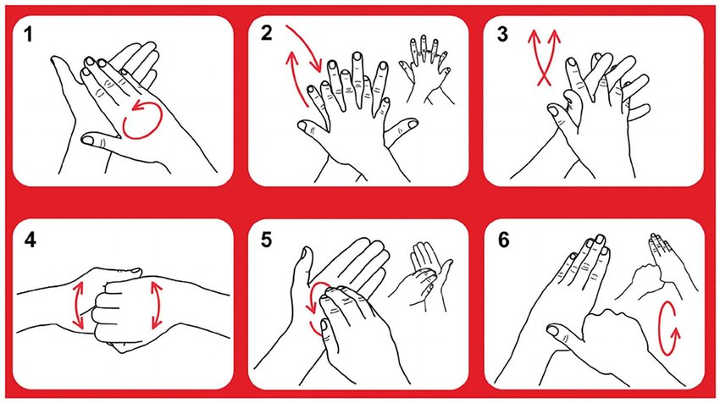 1

2

3

4

5

6